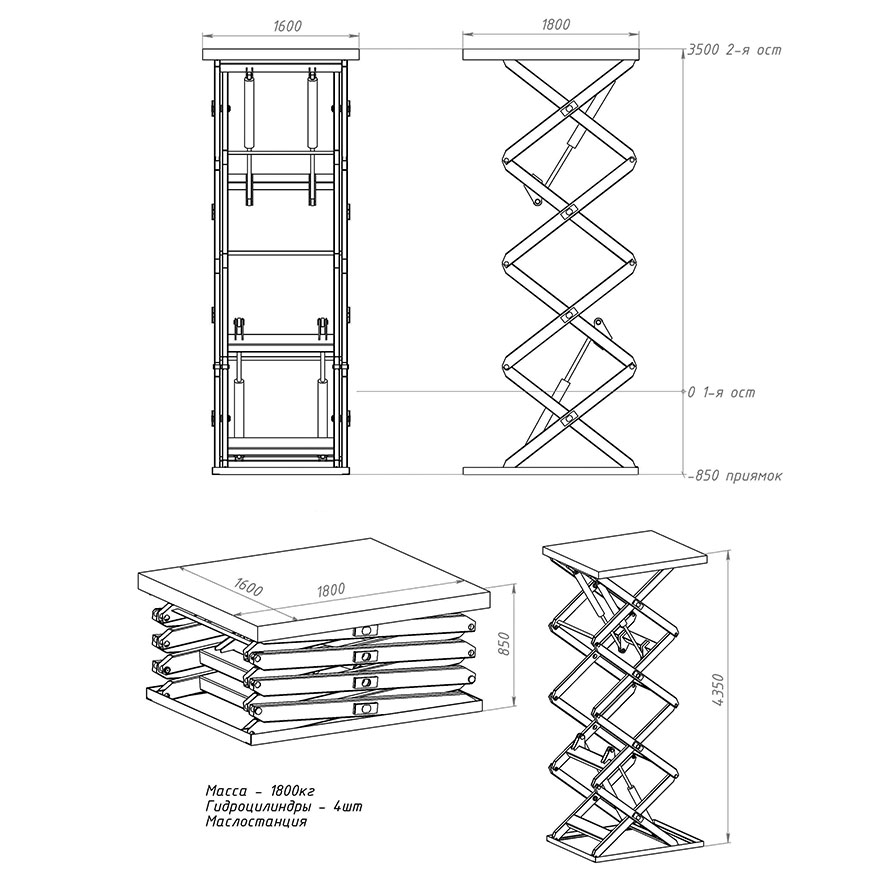 1600

1800

3500 2-я ост

0 1-я ост

-850 приямок

1600

1800

850

4350

Масса - 1800кг
Гидроцилиндры - 4шт
Маслостанция